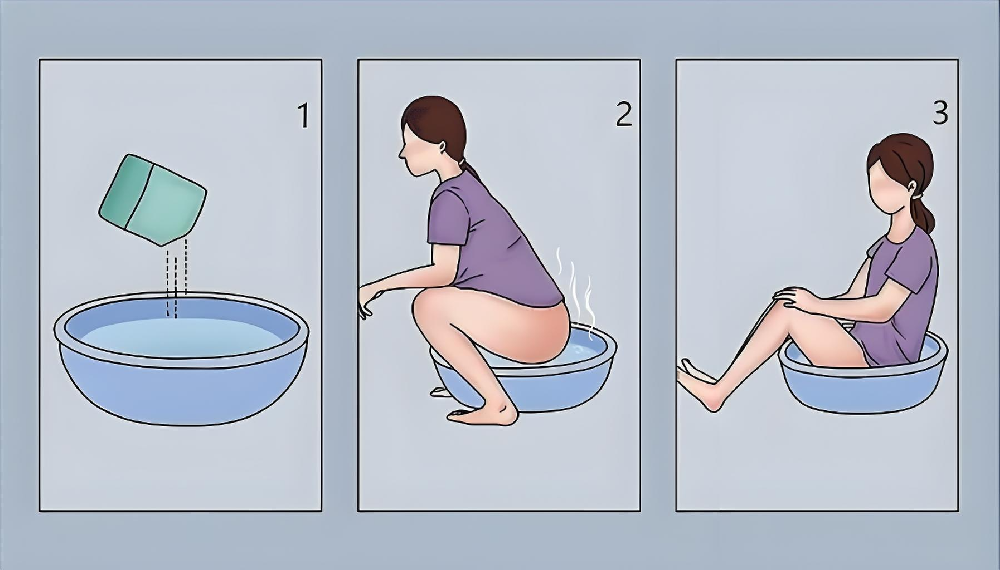 1

2

3